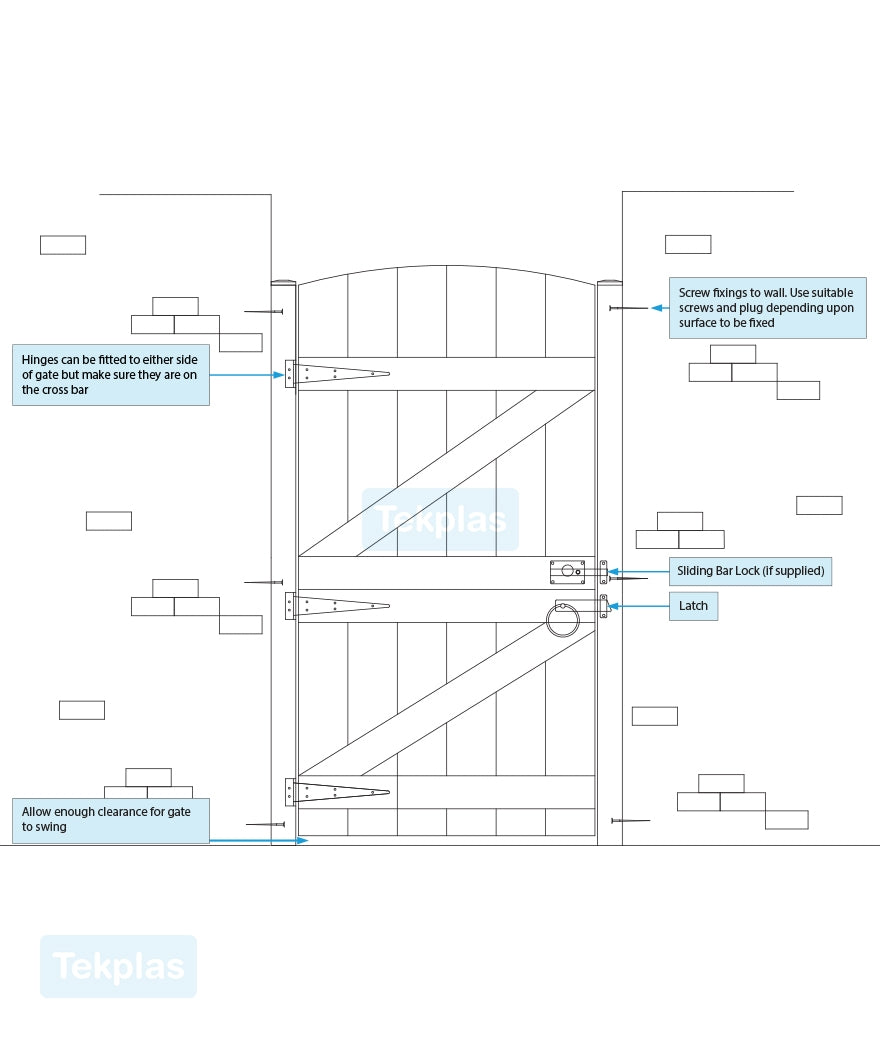 Hinges can be fitted to either side of gate but make sure they are on the cross bar

Screw fixings to wall. Use suitable screws and plug depending upon surface to be fixed

Tekplas

Sliding Bar Lock (if supplied)

Latch

Allow enough clearance for gate to swing

Tekplas